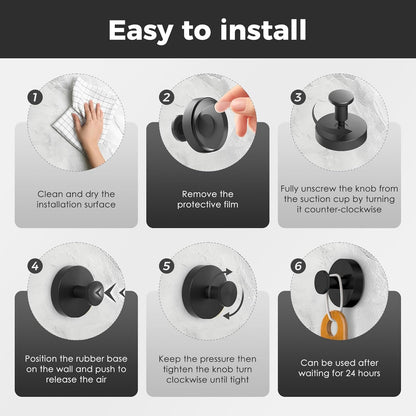 Easy to install

1

Clean and dry the installation surface

2

Remove the protective film

3

Fully unscrew the knob from the suction cup by turning it counter-clockwise

4

Position the rubber base on the wall and push to release the air

5

Keep the pressure then tighten the knob turn clockwise until tight

6

Can be used after waiting for 24 hours